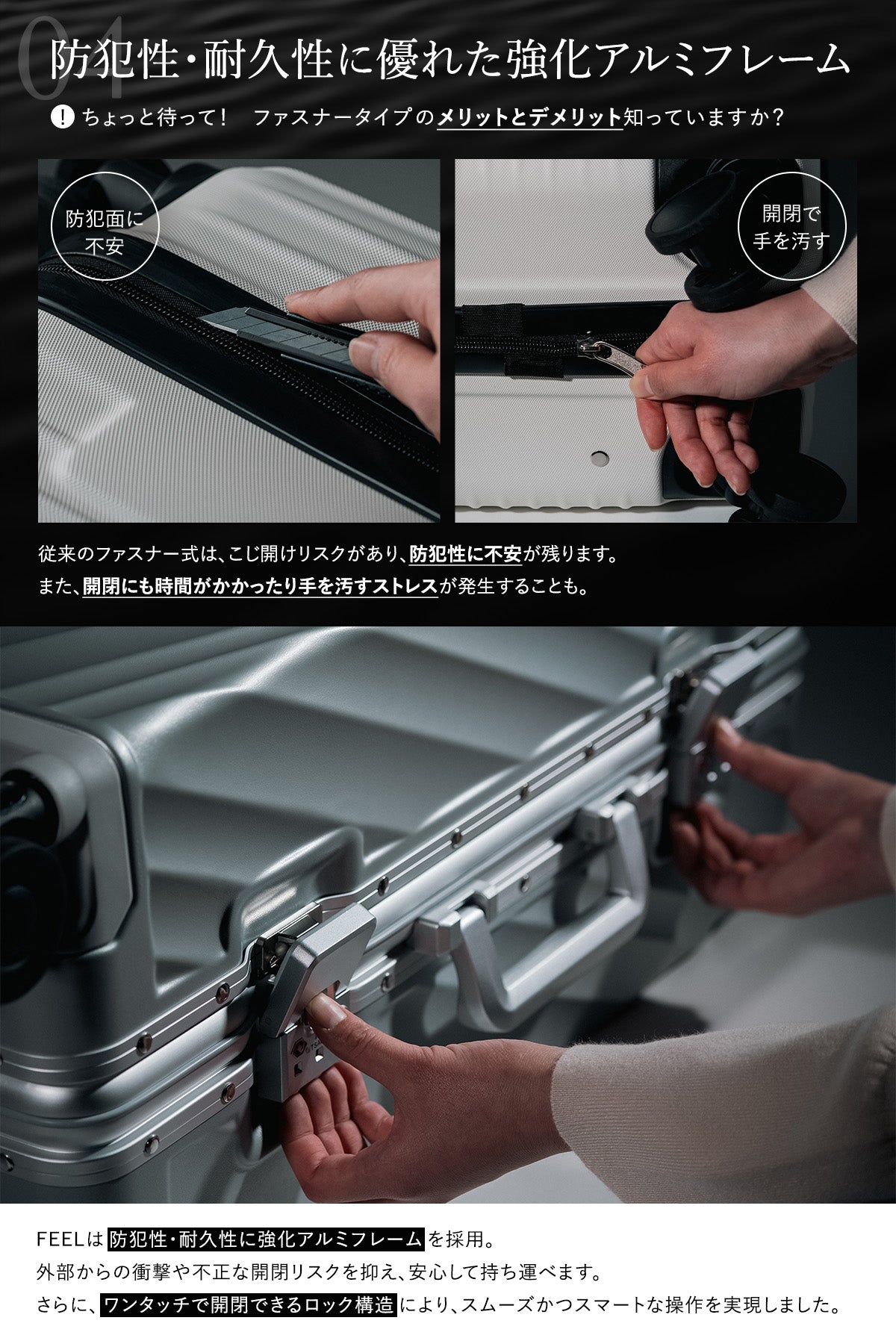 01

防犯性・耐久性に優れた強化アルミフレーム

! ちょっと待って！　ファスナータイプのメリットとデメリット知っていますか？

防犯面に不安

開閉で手を汚す

従来のファスナー式は、こじ開けリスクがあり、防犯性に不安が残ります。
また、開閉にも時間がかかったり手を汚すストレスが発生することも。

FEELは 防犯性・耐久性に強化アルミフレーム を採用。
外部からの衝撃や不正な開閉リスクを抑え、安心して持ち運べます。
さらに、ワンタッチで開閉できるロック構造 により、スムーズかつスマートな操作を実現しました。