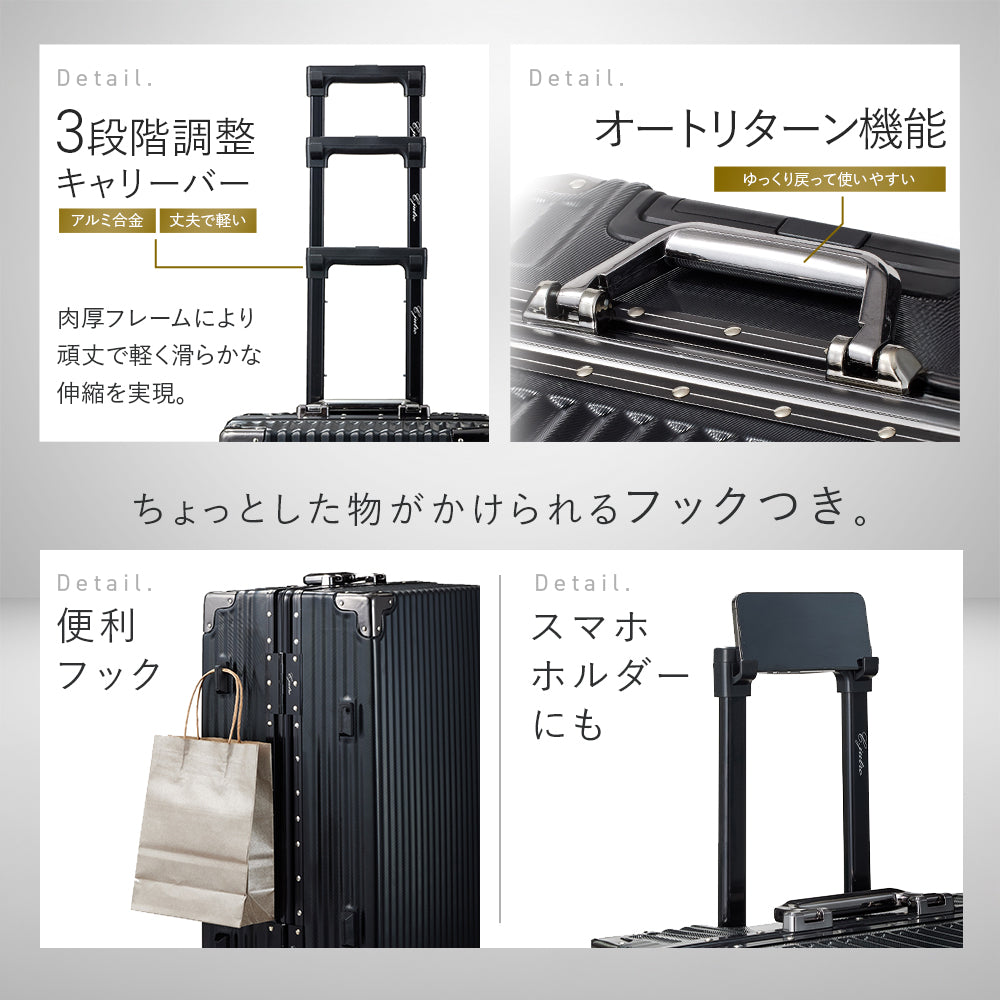 Detail.
3段階調整
キャリーバー
アルミ合金
丈夫で軽い

肉厚フレームにより頑丈で軽く滑らかな伸縮を実現。

Detail.
オートリターン機能
ゆっくり戻って使いやすい

ちょっとした物がかけられるフックつき。

Detail.
便利
フック

Detail.
スマホ
ホルダー
にも